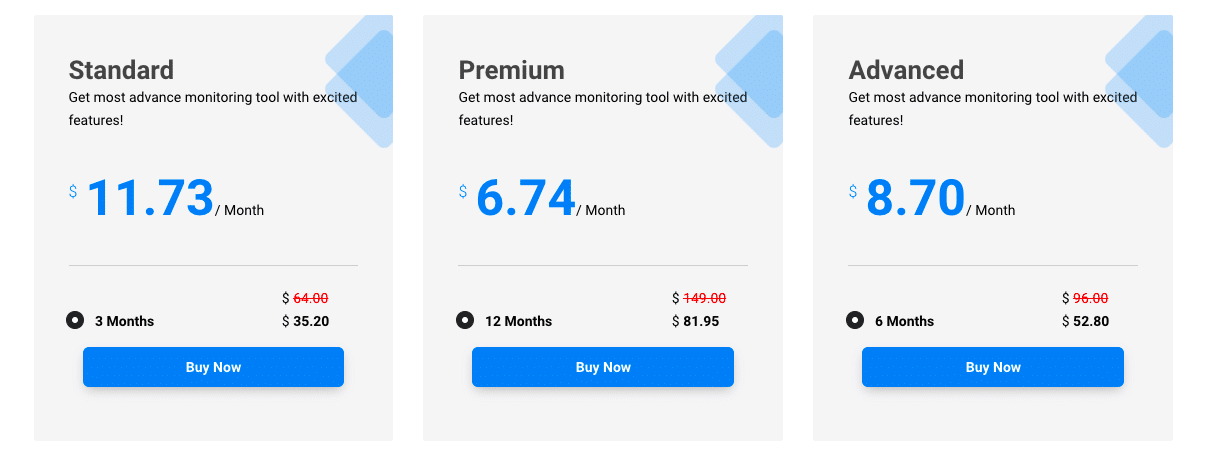 Standard
Get most advance monitoring tool with excited features!

$ 11.73 / Month

$ 64.00
3 Months $ 35.20

Buy Now

Premium
Get most advance monitoring tool with excited features!

$ 6.74 / Month

$ 149.00
12 Months $ 81.95

Buy Now

Advanced
Get most advance monitoring tool with excited features!

$ 8.70 / Month

$ 96.00
6 Months $ 52.80

Buy Now