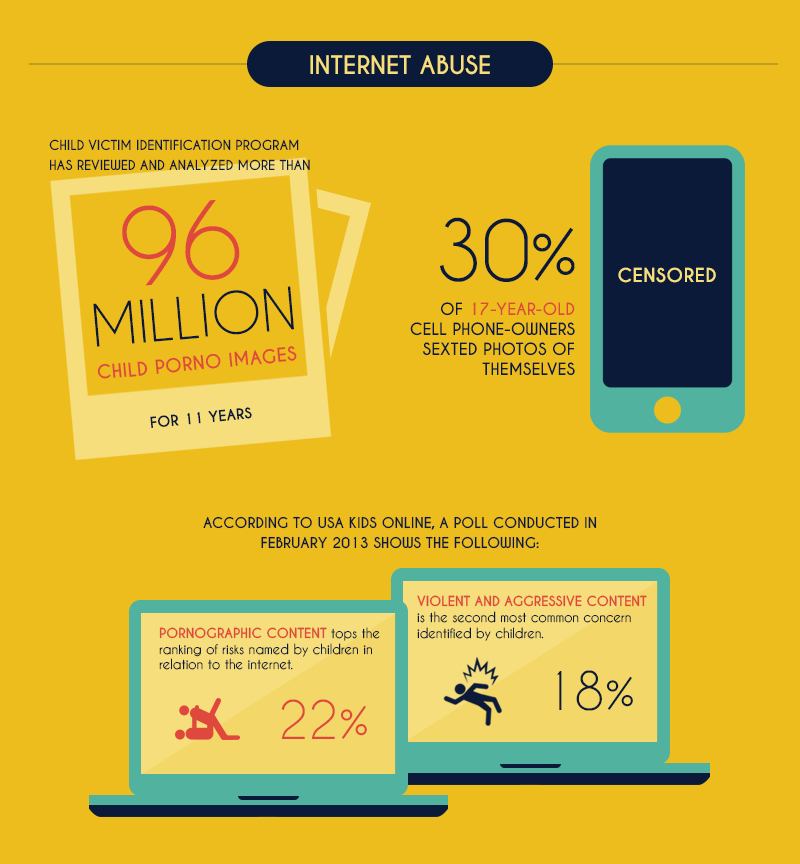 INTERNET ABUSE

CHILD VICTIM IDENTIFICATION PROGRAM HAS REVIEWED AND ANALYZED MORE THAN

96 MILLION CHILD PORNO IMAGES

FOR 11 YEARS

30%

OF 17-YEAR-OLD CELL PHONE-OWNERS SEXTED PHOTOS OF THEMSELVES

CENSORED

ACCORDING TO USA KIDS ONLINE, A POLL CONDUCTED IN FEBRUARY 2013 SHOWS THE FOLLOWING:

PORNOGRAPHIC CONTENT tops the ranking of risks named by children in relation to the internet.

22%

VIOLENT AND AGGRESSIVE CONTENT is the second most common concern identified by children.

18%